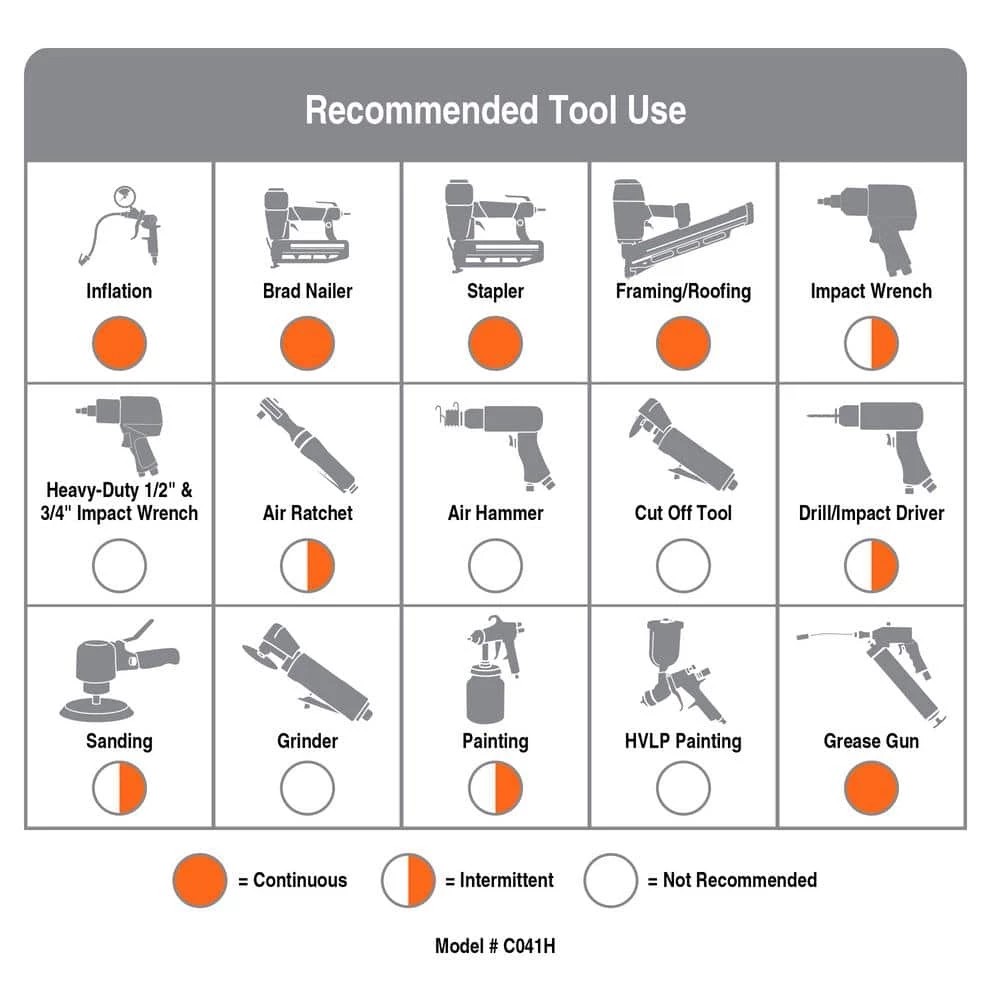 Recommended Tool Use

| Inflation | Brad Nailer | Stapler | Framing/Roofing | Impact Wrench |
|---|---|---|---|---|
| Heavy-Duty 1/2" & 3/4" Impact Wrench | Air Ratchet | Air Hammer | Cut Off Tool | Drill/Impact Driver |
| Sanding | Grinder | Painting | HVLP Painting | Grease Gun |

= Continuous = Intermittent = Not Recommended

Model # C041H